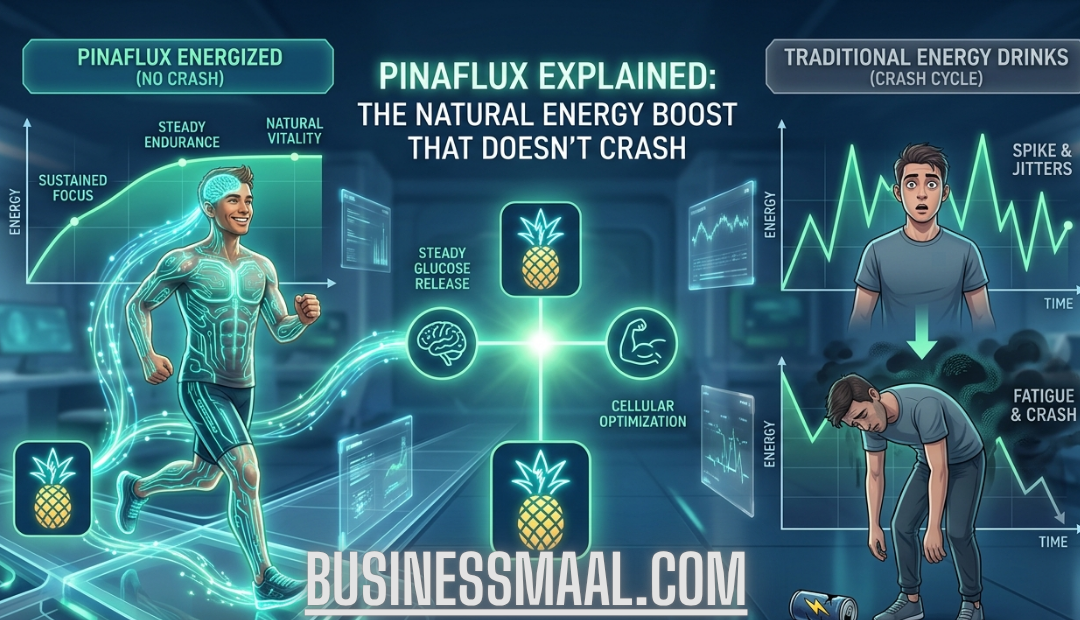 PINAFLUX ENERGIZED
(NO CRASH)

ENERGY
SUSTAINED FOCUS
STEADY ENDURANCE
NATURAL VITALITY

PINAFLUX EXPLAINED:
THE NATURAL ENERGY BOOST THAT DOESN'T CRASH

STEADY GLUCOSE RELEASE

CELLULAR OPTIMIZATION

TRADITIONAL ENERGY DRINKS
(CRASH CYCLE)

ENERGY
SPIKE & JITTERS
TIME

ENERGY
FATIGUE & CRASH
TIME

BUSINESSMAAL.COM